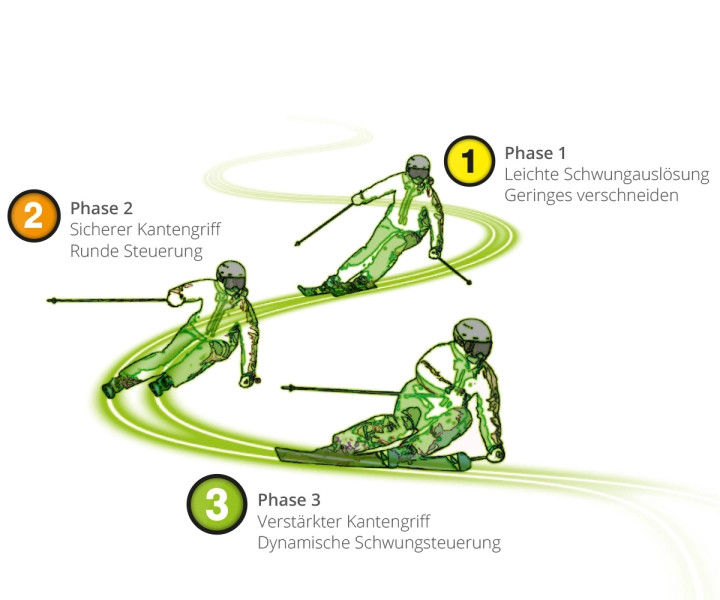 1 Phase 1
Leichte Schwungauslösung
Geringes verschneiden

2 Phase 2
Sicherer Kantengriff
Runde Steuerung

3 Phase 3
Verstärkter Kantengriff
Dynamische Schwungsteuerung